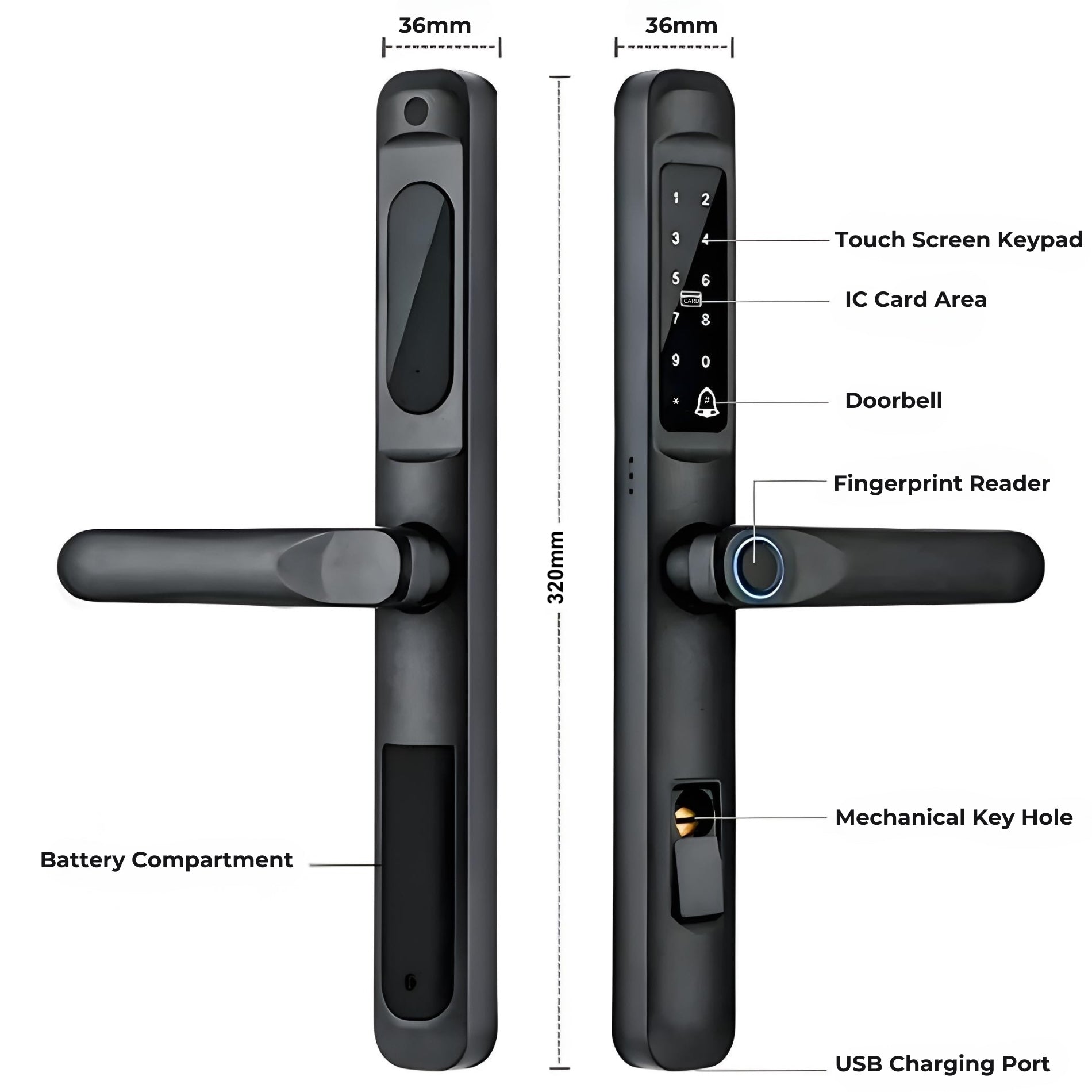 36mm

36mm

320mm

1 2
3 4
5 6
CARD
7 8
9 0
* #

Touch Screen Keypad

IC Card Area

Doorbell

Fingerprint Reader

Mechanical Key Hole

Battery Compartment

USB Charging Port