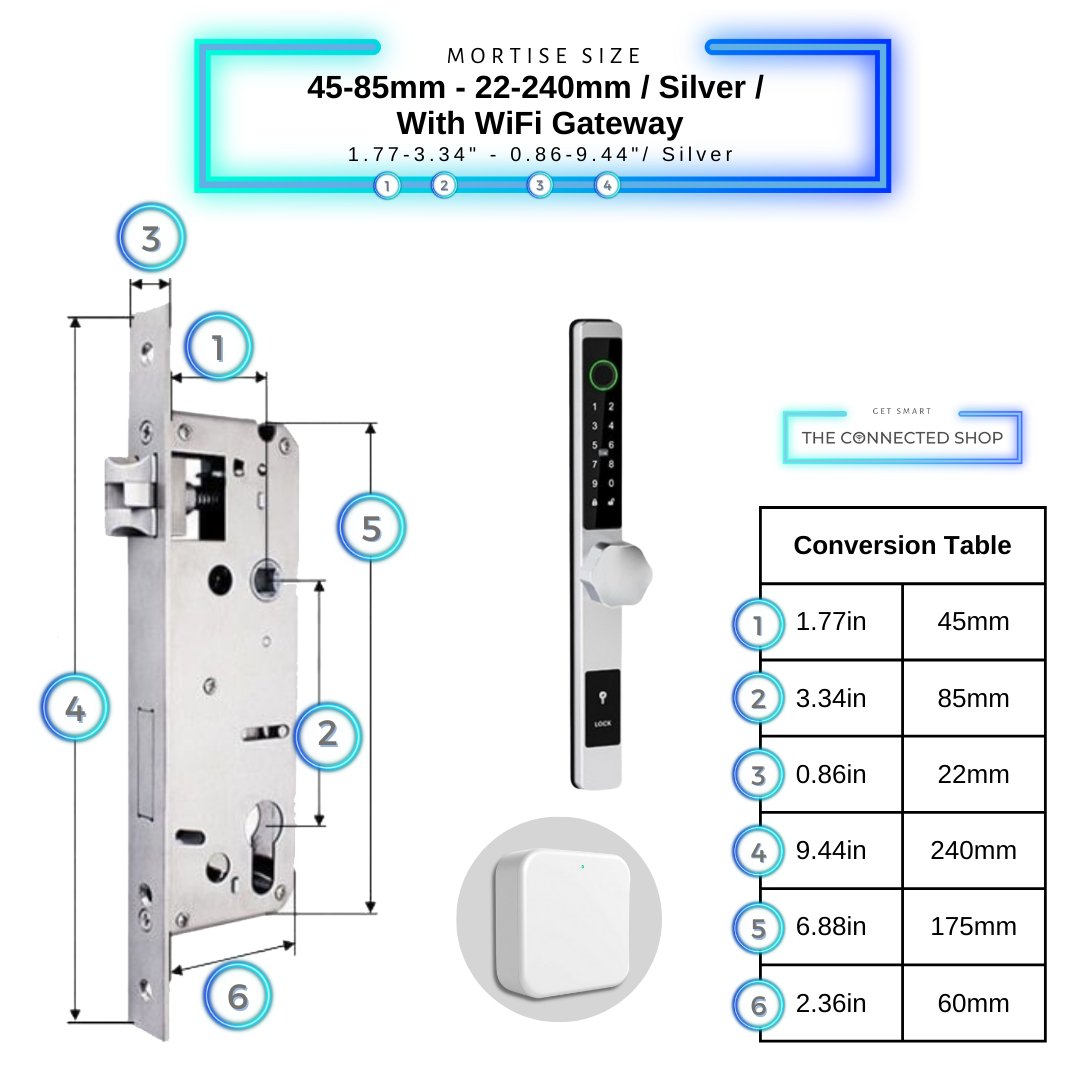 MORTISE SIZE
45-85mm - 22-240mm / Silver / With WiFi Gateway
1.77-3.34" - 0.86-9.44"/ Silver
1 2 3 4

3
1
5
4
2
6

1 2
3 4
5 6
7 8
9 0

LOCK

GET SMART
THE CONNECTED SHOP

| Conversion Table | | |
|---|---|---|
| 1 | 1.77in | 45mm |
| 2 | 3.34in | 85mm |
| 3 | 0.86in | 22mm |
| 4 | 9.44in | 240mm |
| 5 | 6.88in | 175mm |
| 6 | 2.36in | 60mm |